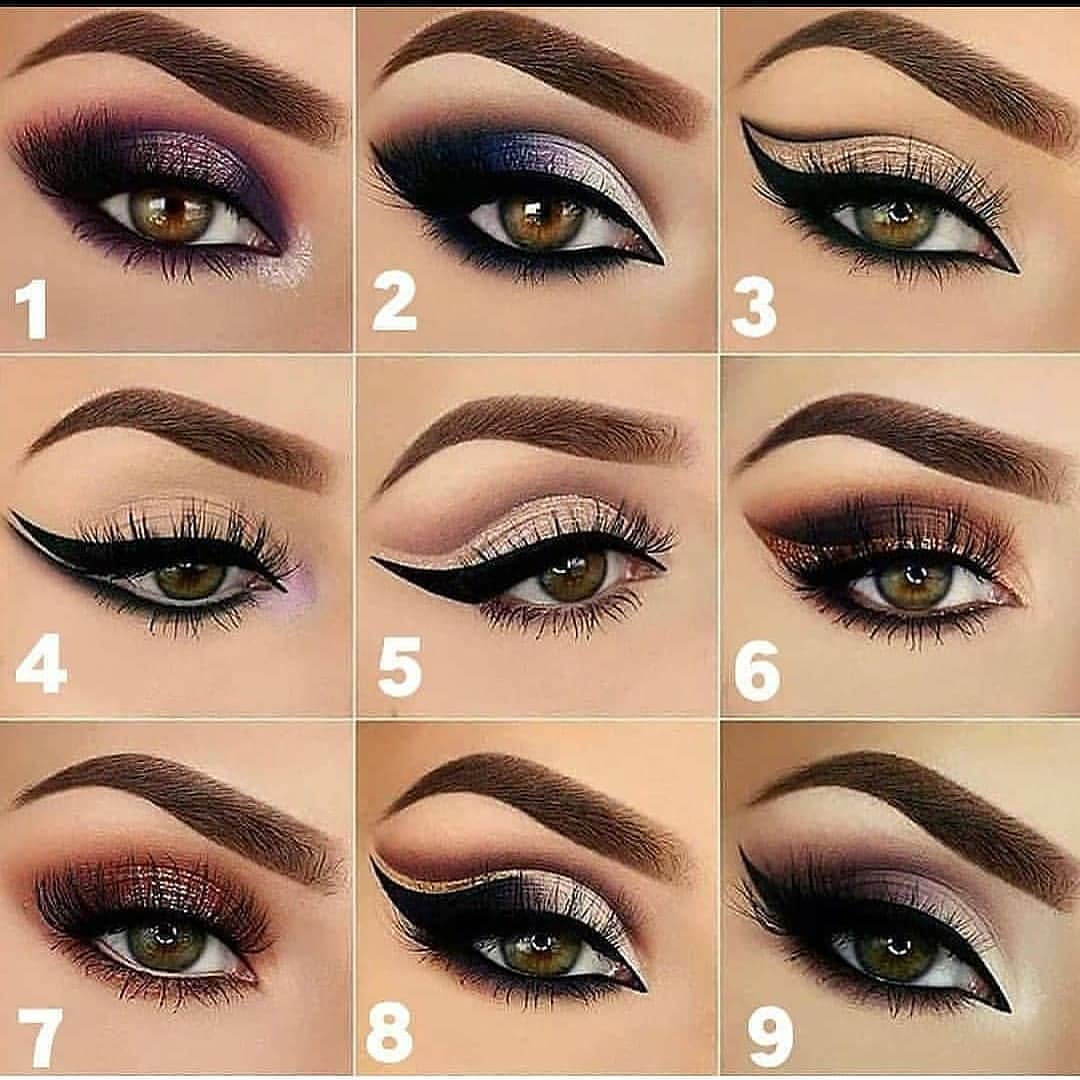 1
2
3
4
5
6
7
8
9